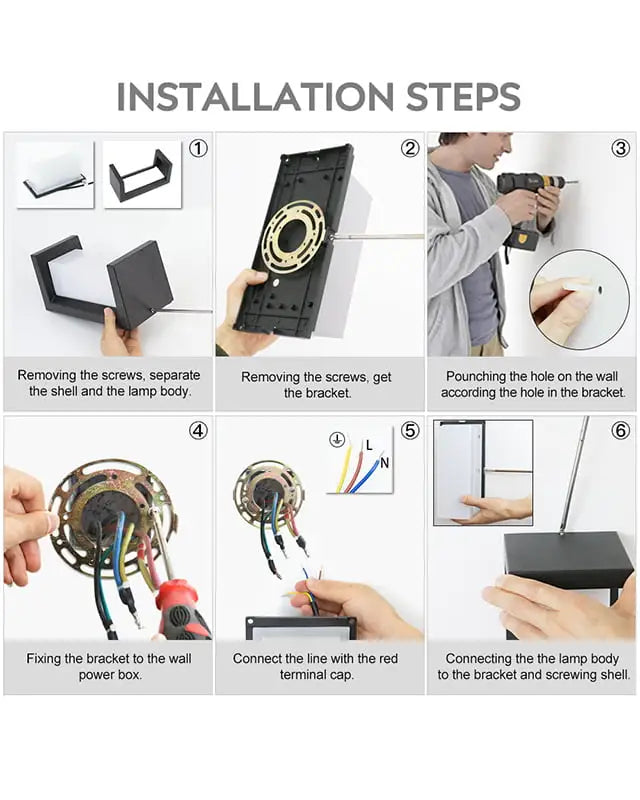 INSTALLATION STEPS

①

Removing the screws, separate the shell and the lamp body.

②

Removing the screws, get the bracket.

③

Pounching the hole on the wall according the hole in the bracket.

④

Fixing the bracket to the wall power box.

⑤

L

N

Connect the line with the red terminal cap.

⑥

Connecting the the lamp body to the bracket and screwing shell.