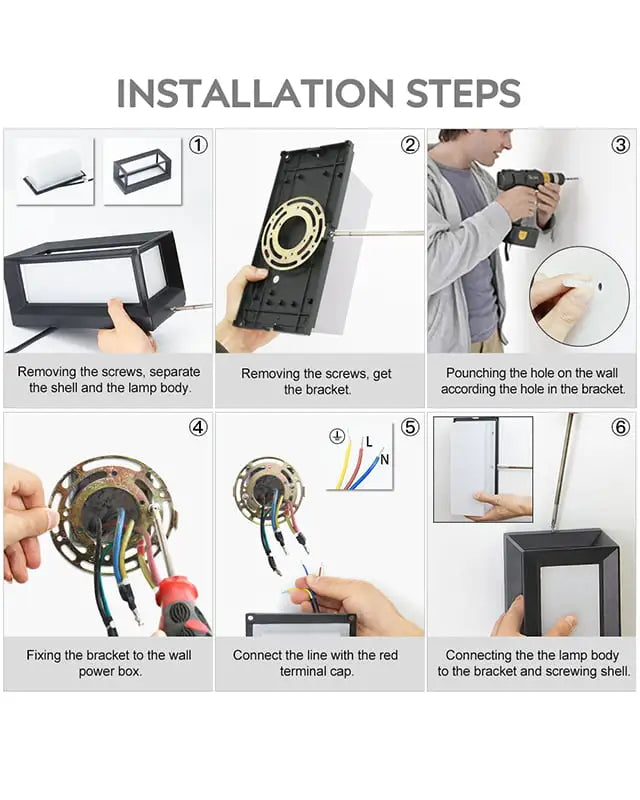 INSTALLATION STEPS

①

Removing the screws, separate the shell and the lamp body.

②

Removing the screws, get the bracket.

③

Pounching the hole on the wall according the hole in the bracket.

④

Fixing the bracket to the wall power box.

⑤

L

N

Connect the line with the red terminal cap.

⑥

Connecting the the lamp body to the bracket and screwing shell.